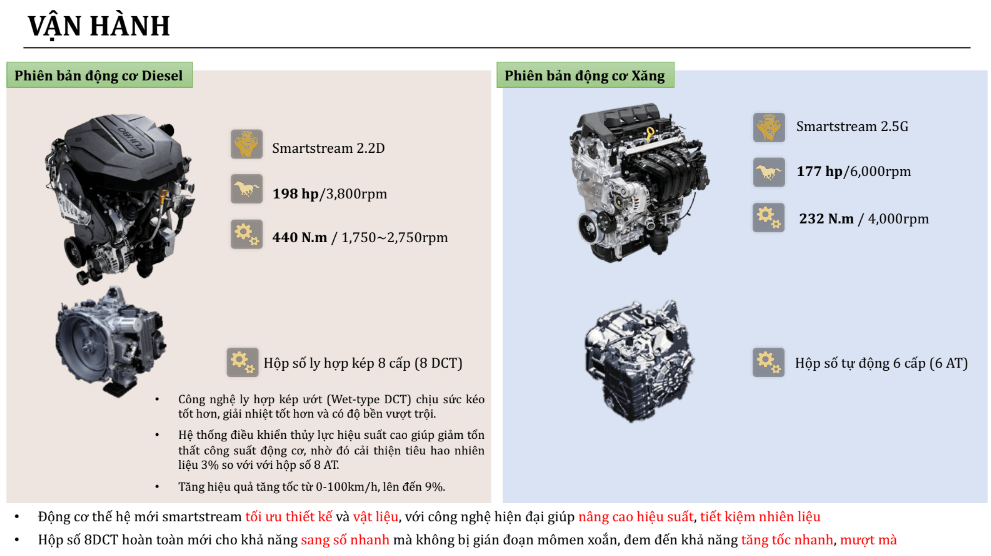 VẬN HÀNH

Phiên bản động cơ Diesel

Smartstream 2.2D

**198 hp**/3,800rpm

**440 N.m** / 1,750~2,750rpm

Hộp số ly hợp kép 8 cấp (8 DCT)

• Công nghệ ly hợp kép ướt (Wet-type DCT) chịu sức kéo tốt hơn, giải nhiệt tốt hơn và có độ bền vượt trội.

• Hệ thống điều khiển thủy lực hiệu suất cao giúp giảm tổn thất công suất động cơ, nhờ đó cải thiện tiêu hao nhiên liệu 3% so với với hộp số 8 AT.

• Tăng hiệu quả tăng tốc từ 0-100km/h, lên đến 9%.

Phiên bản động cơ Xăng

Smartstream 2.5G

**177 hp**/6,000rpm

**232 N.m** / 4,000rpm

Hộp số tự động 6 cấp (6 AT)

• Động cơ thế hệ mới smartstream tối ưu thiết kế và vật liệu, với công nghệ hiện đại giúp nâng cao hiệu suất, tiết kiệm nhiên liệu

• Hộp số 8DCT hoàn toàn mới cho khả năng sang số nhanh mà không bị gián đoạn mômen xoắn, đem đến khả năng tăng tốc nhanh, mượt mà